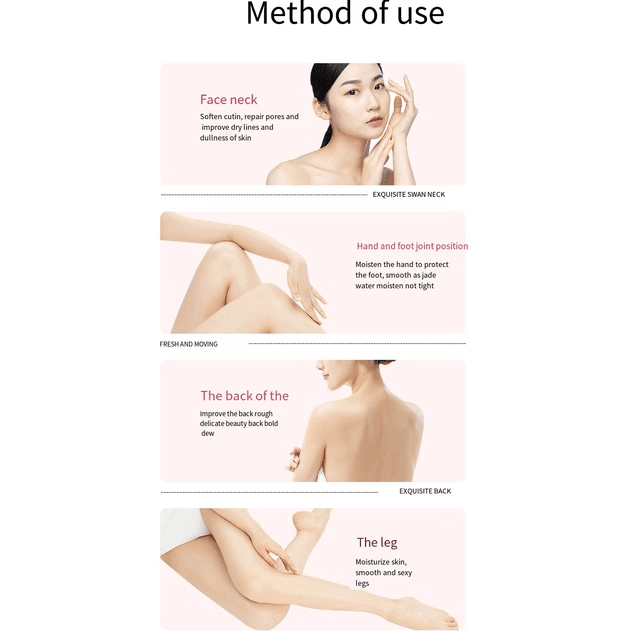 Method of use

Face neck

Soften cutin, repair pores and improve dry lines and dullness of skin

EXQUISITE SWAN NECK

Hand and foot joint position

Moisten the hand to protect the foot, smooth as jade water moisten not tight

FRESH AND MOVING

The back of the

Improve the back rough delicate beauty back bold dew

EXQUISITE BACK

The leg

Moisturize skin, smooth and sexy legs